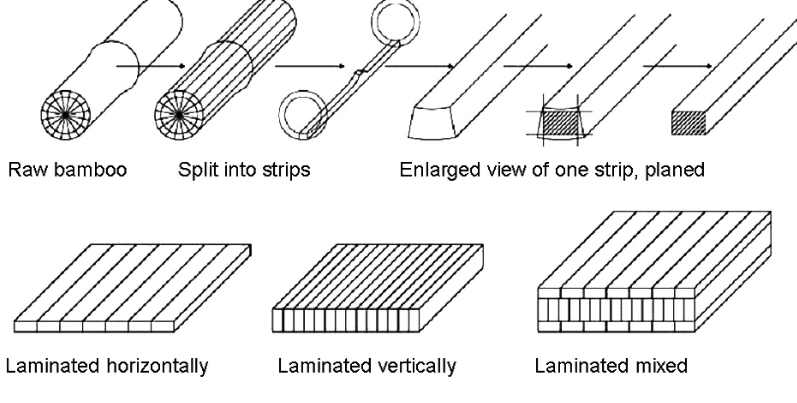 Raw bamboo

Split into strips

Enlarged view of one strip, planed

Laminated horizontally

Laminated vertically

Laminated mixed